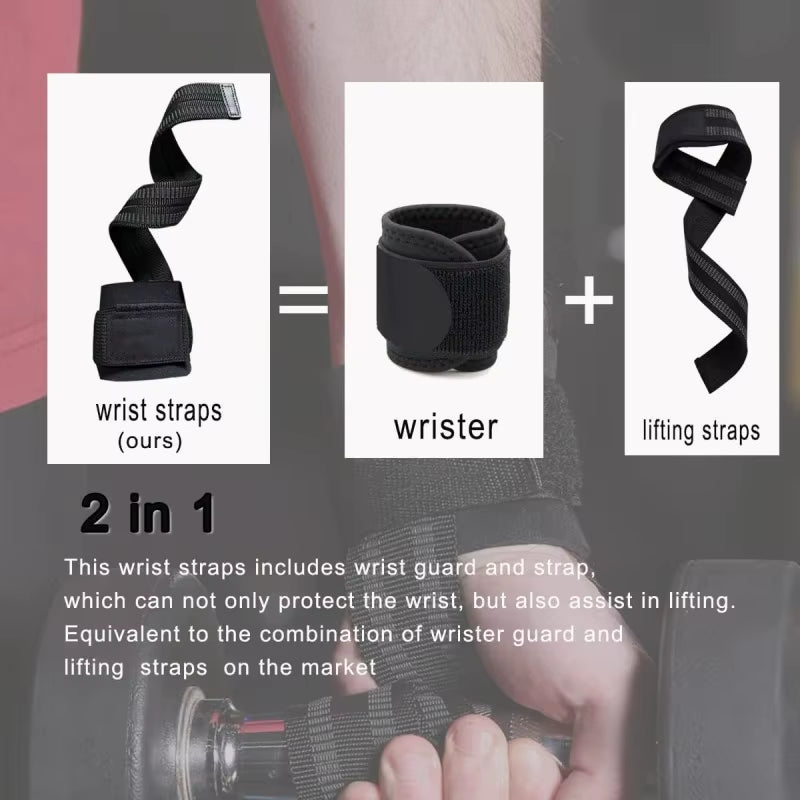 wrist straps
(ours)

=

wrister

+

lifting straps

2 in 1

This wrist straps includes wrist guard and strap, which can not only protect the wrist, but also assist in lifting. Equivalent to the combination of wrister guard and lifting straps on the market